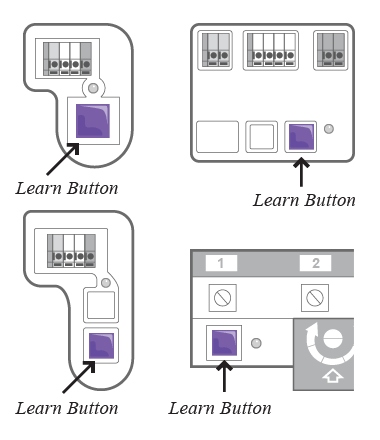 Learn Button

Learn Button

Learn Button

1

2

Learn Button